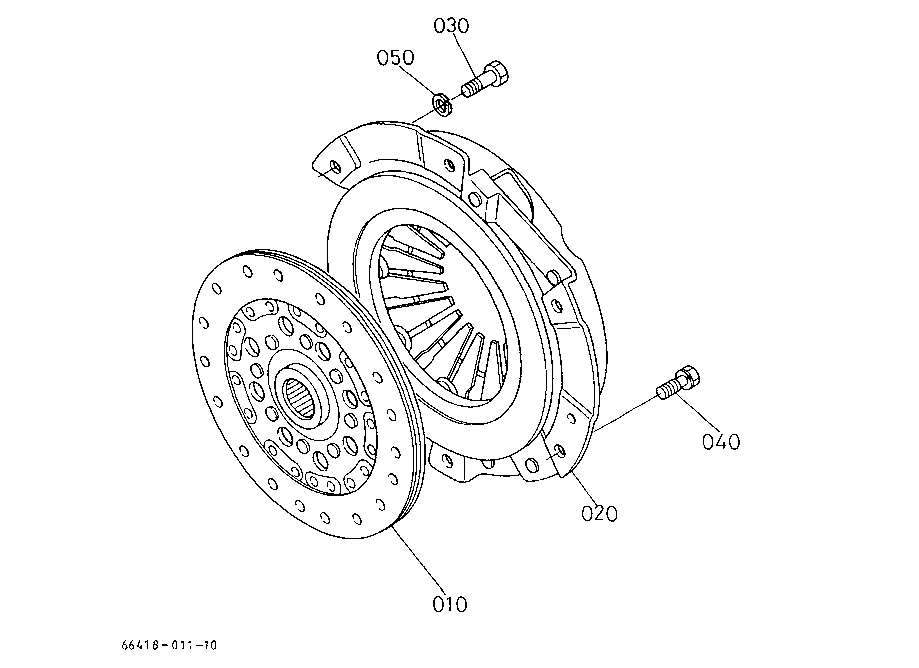 030
050
040
020
010
66418-011-10